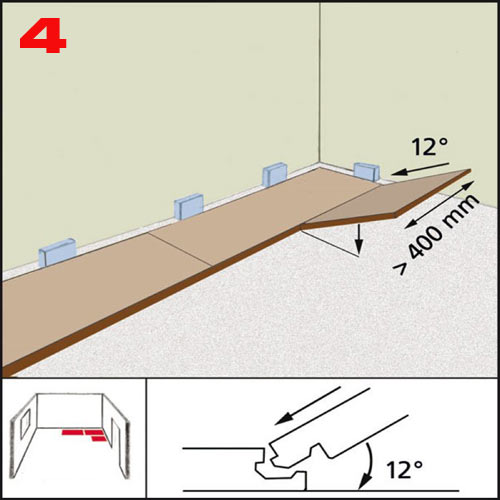 4

12°

> 400 mm

12°