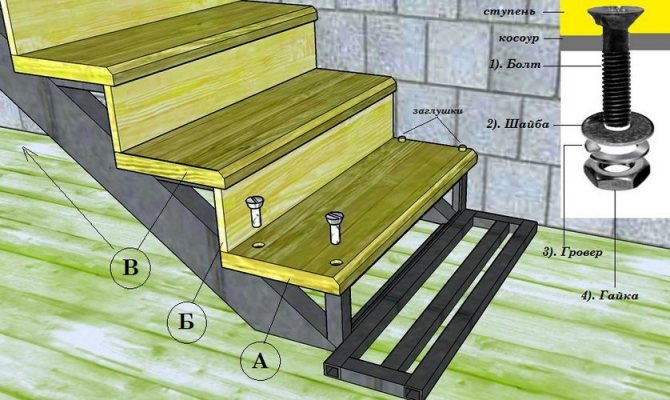 ступень
косоур
1). Болт
2). Шайба
3). Гровер
4). Гайка
заглушки
В
Б
А