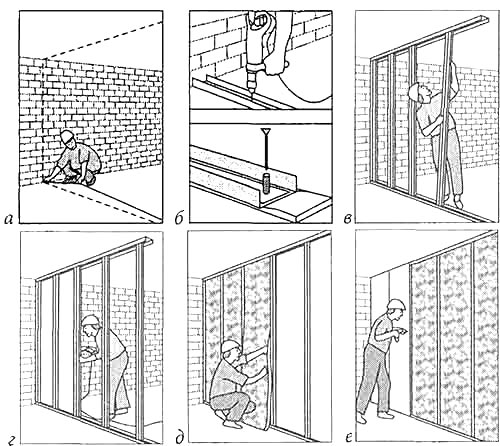 а
б
в
г
д
е