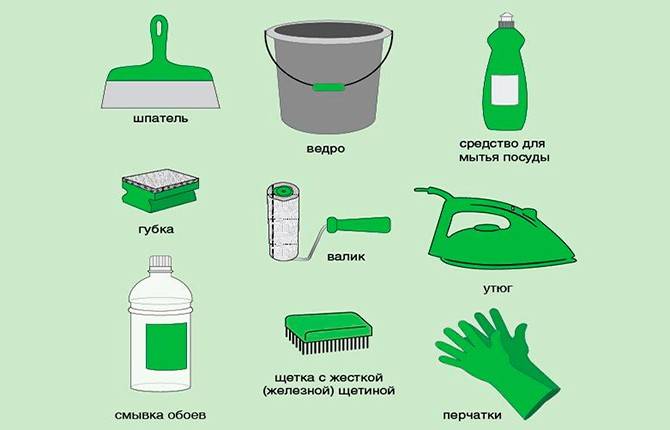 шпатель

ведро

средство для мытья посуды

губка

валик

утюг

смывка обоев

щетка с жесткой (железной) щетиной

перчатки